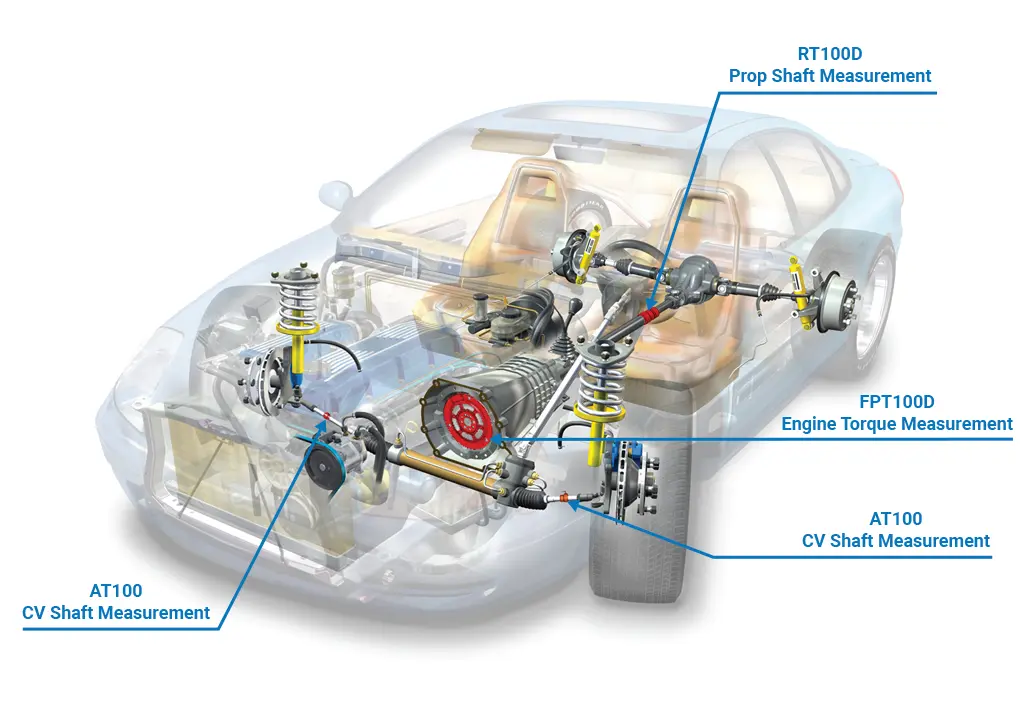 RT100D
Prop Shaft Measurement

FPT100D
Engine Torque Measurement

AT100
CV Shaft Measurement

AT100
CV Shaft Measurement